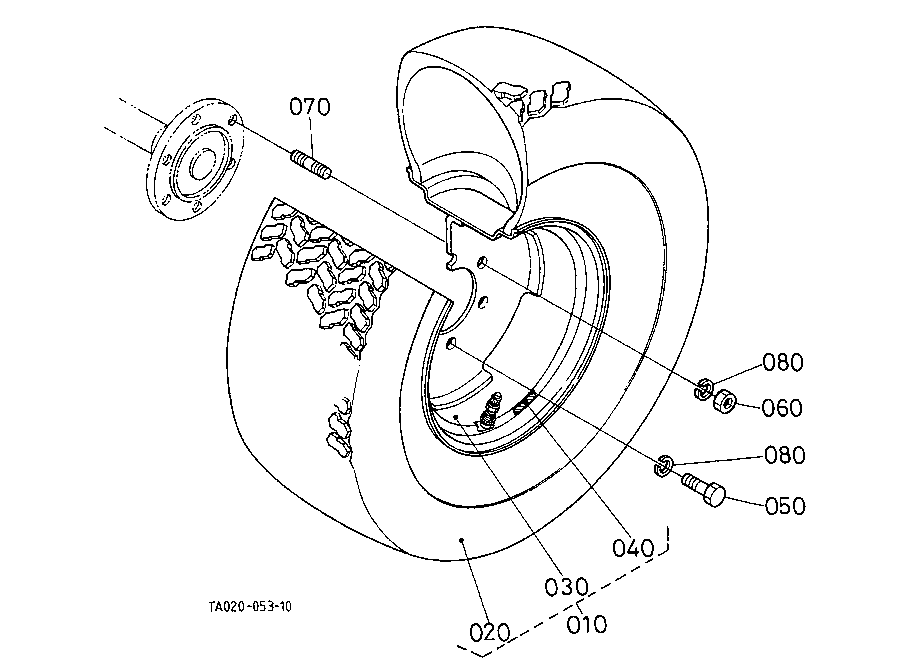 070
080
060
080
050
040
030
010
020
TA020-053-10